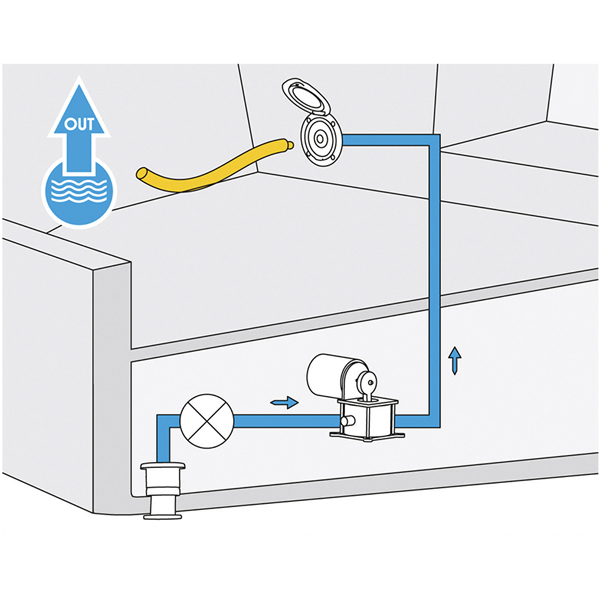 OUT