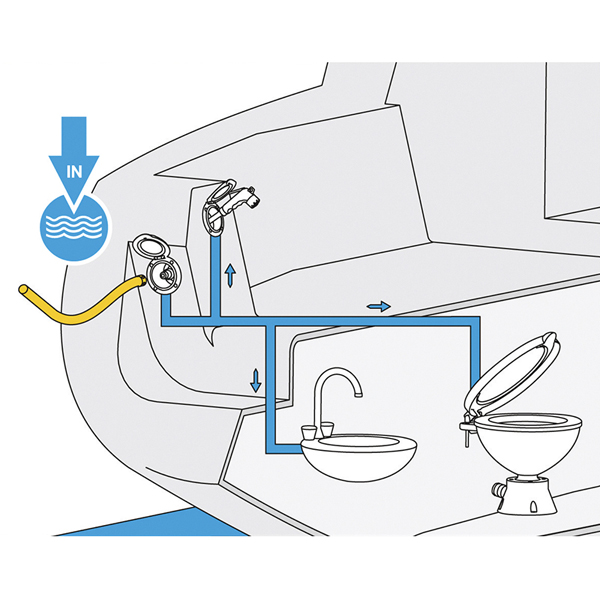 IN