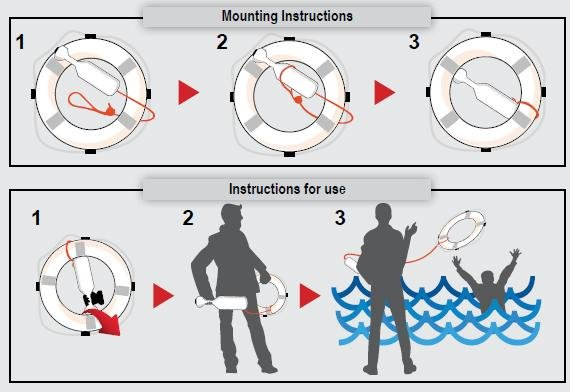 Mounting Instructions

1

2

3

Instructions for use

1

2

3